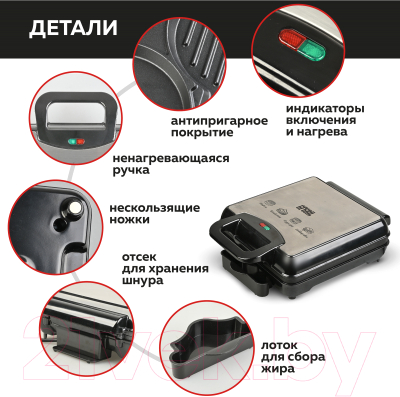 ДЕТАЛИ

антипригарное покрытие

индикаторы включения и нагрева

ненагревающаяся ручка

нескользящие ножки

отсек для хранения шнура

лоток для сбора жира

21vek.by