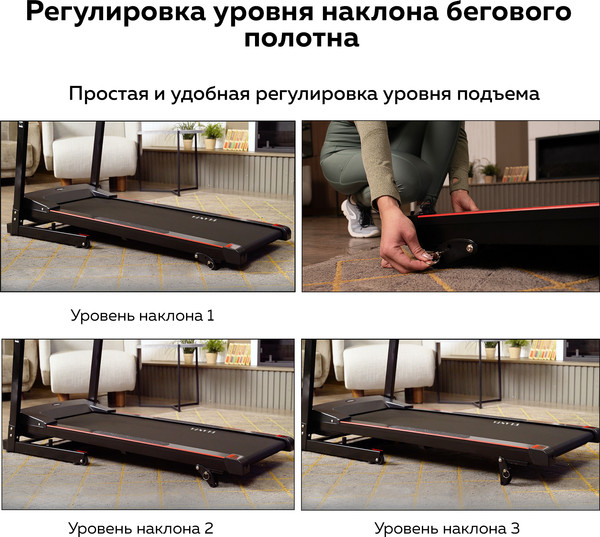 Регулировка уровня наклона бегового полотна

Простая и удобная регулировка уровня подъема

Уровень наклона 1

Уровень наклона 2

Уровень наклона 3