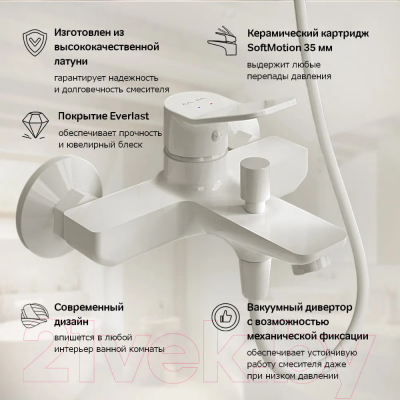 Изготовлен из высококачественной латуни

гарантирует надежность и долговечность смесителя

Керамический картридж SoftMotion 35 мм

выдержит любые перепады давления

Покрытие Everlast

обеспечивает прочность и ювелирный блеск

Современный дизайн

впишется в любой интерьер ванной комнаты

Вакуумный дивертор с возможностью механической фиксации

обеспечивает устойчивую работу смесителя даже при низком давлении

21vek.by