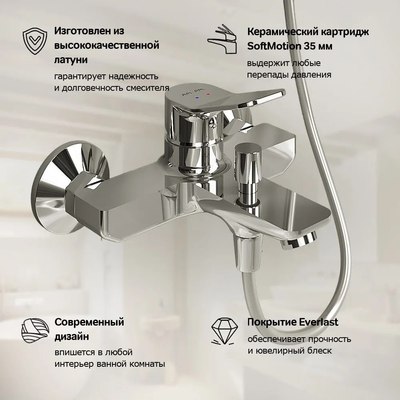 Изготовлен из высококачественной латуни

гарантирует надежность и долговечность смесителя

Керамический картридж SoftMotion 35 мм

выдержит любые перепады давления

Современный дизайн

впишется в любой интерьер ванной комнаты

Покрытие Everlast

обеспечивает прочность и ювелирный блеск