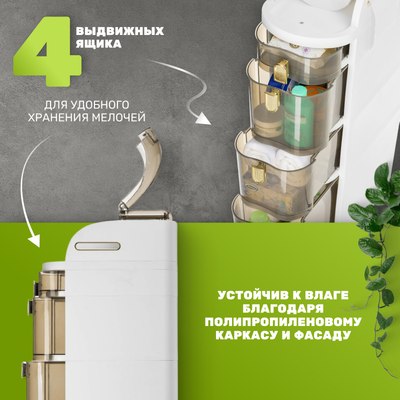 4 ВЫДВИЖНЫХ ЯЩИКА

ДЛЯ УДОБНОГО ХРАНЕНИЯ МЕЛОЧЕЙ

УСТОЙЧИВ К ВЛАГЕ БЛАГОДАРЯ ПОЛИПРОПИЛЕНОВОМУ КАРКАСУ И ФАСАДУ