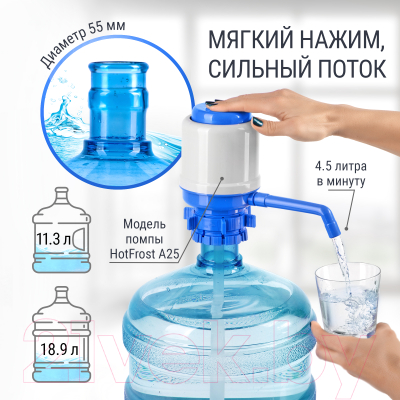 Диаметр 55 мм

МЯГКИЙ НАЖИМ, СИЛЬНЫЙ ПОТОК

4.5 литра в минуту

Модель помпы HotFrost A25

11.3 л

18.9 л

21vek.by