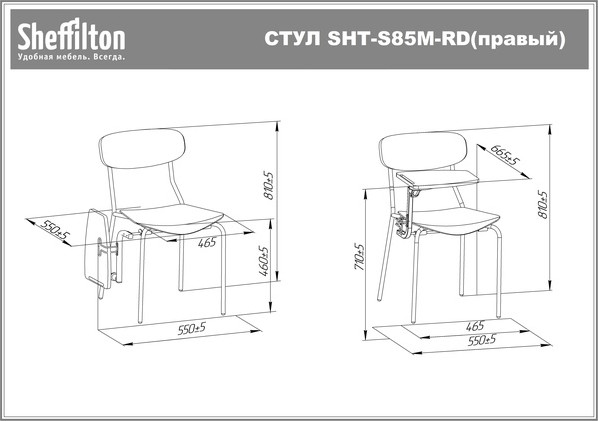 Sheffilton
Удобная мебель. Всегда.

СТУЛ SHT-S85M-RD(правый)

810±5
550±5
465
460±5
550±5

665±5
810±5
710±5
465
550±5