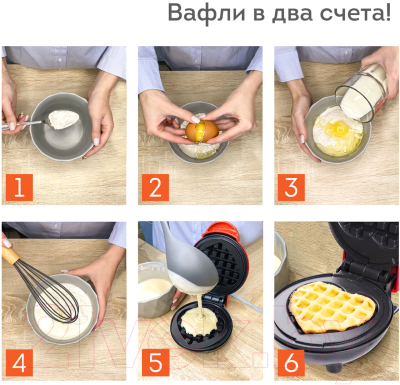 Вафли в два счета!

1

2

3

4

5

6

21vek.by