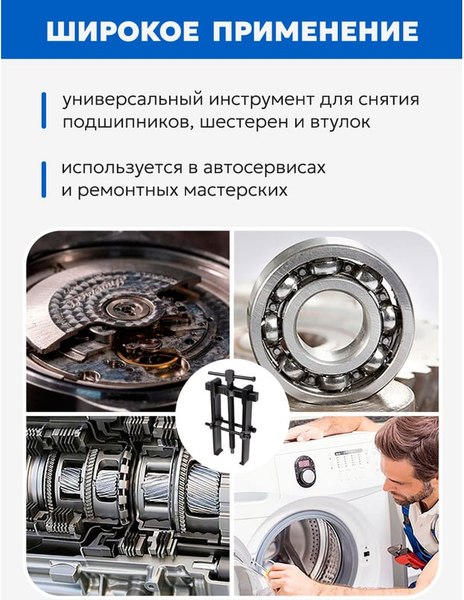 ШИРОКОЕ ПРИМЕНЕНИЕ

универсальный инструмент для снятия подшипников, шестерен и втулок

используется в автосервисах и ремонтных мастерских