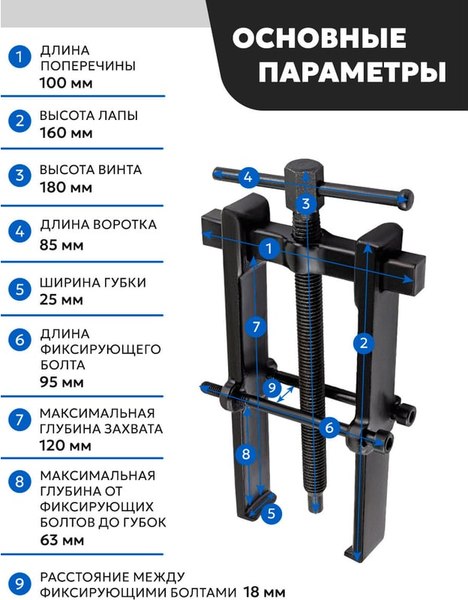 ОСНОВНЫЕ ПАРАМЕТРЫ

1 ДЛИНА ПОПЕРЕЧИНЫ 100 мм

2 ВЫСОТА ЛАПЫ 160 мм

3 ВЫСОТА ВИНТА 180 мм

4 ДЛИНА ВОРОТКА 85 мм

5 ШИРИНА ГУБКИ 25 мм

6 ДЛИНА ФИКСИРУЮЩЕГО БОЛТА 95 мм

7 МАКСИМАЛЬНАЯ ГЛУБИНА ЗАХВАТА 120 мм

8 МАКСИМАЛЬНАЯ ГЛУБИНА ОТ ФИКСИРУЮЩИХ БОЛТОВ ДО ГУБОК 63 мм

9 РАССТОЯНИЕ МЕЖДУ ФИКСИРУЮЩИМИ БОЛТАМИ 18 мм

4 3 1 7 2 9 6 8 5