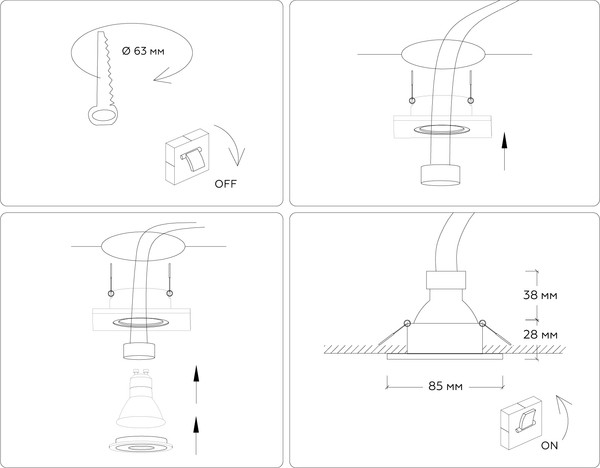 Ø 63 мм

OFF

38 мм

28 мм

85 мм

ON