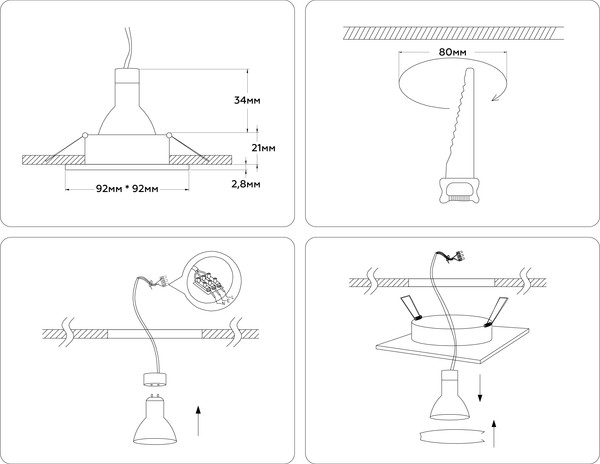 34мм

21мм

2,8мм

92мм * 92мм

80мм