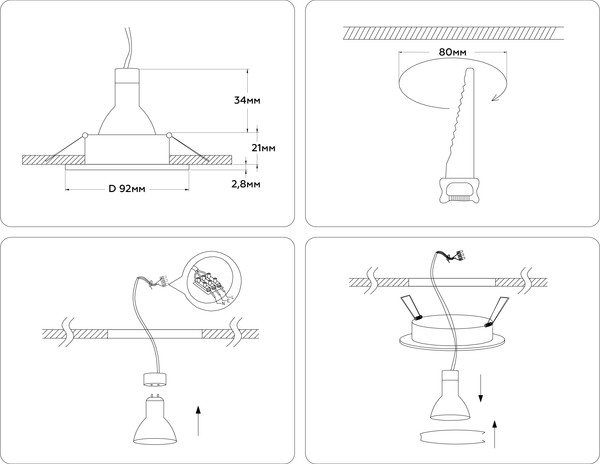 34мм
21мм
2,8мм
D 92мм

80мм