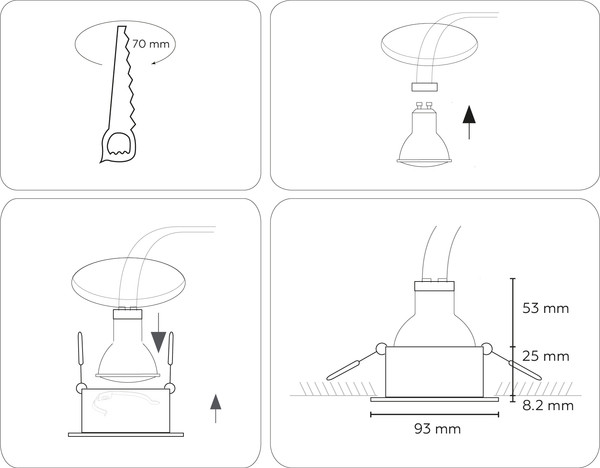 70 mm

53 mm
25 mm
8.2 mm
93 mm