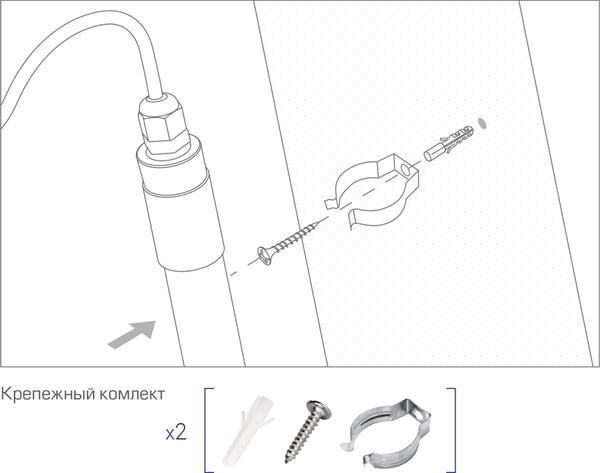 Крепежный комлект

x2