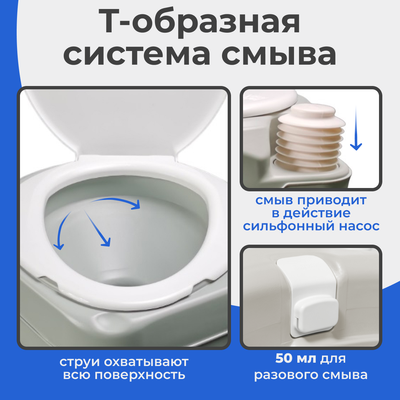 Т-образная система смыва

смыв приводит в действие сильфонный насос

струи охватывают всю поверхность

50 мл для разового смыва