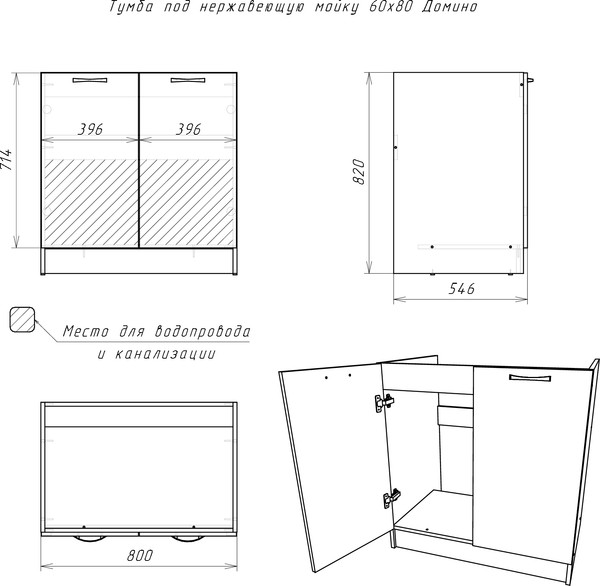 Тумба под нержавеющую мойку 60х80 Домино

714

396

396

820

546

Место для водопровода и канализации

800