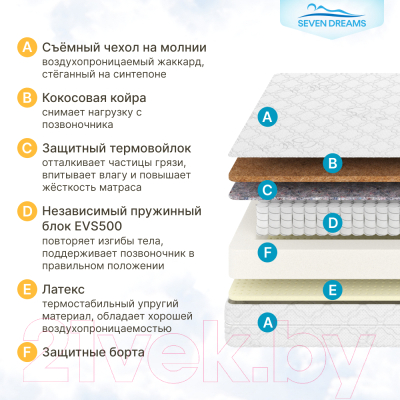 SEVEN DREAMS

A Съёмный чехол на молнии
воздухопроницаемый жаккард, стёганный на синтепоне

B Кокосовая койра
снимает нагрузку с позвоночника

C Защитный термовойлок
отталкивает частицы грязи, впитывает влагу и повышает жёсткость матраса

D Независимый пружинный блок EVS500
повторяет изгибы тела, поддерживает позвоночник в правильном положении

E Латекс
термостабильный упругий материал, обладает хорошей воздухопроницаемостью

F Защитные борта

A
B
C
D
F
E
A

21vek.by