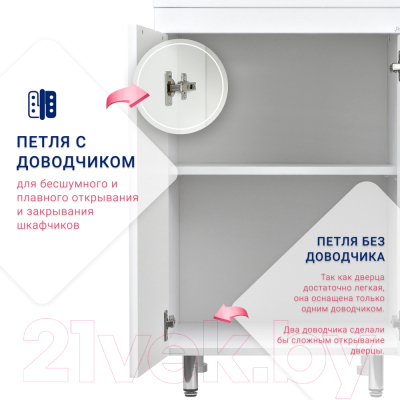 ПЕТЛЯ С ДОВОДЧИКОМ

для бесшумного и плавного открывания и закрывания шкафчиков

ПЕТЛЯ БЕЗ ДОВОДЧИКА

Так как дверца достаточно легкая, она оснащена только одним доводчиком.

Два доводчика сделали бы сложным открывание дверцы.

21vek.by