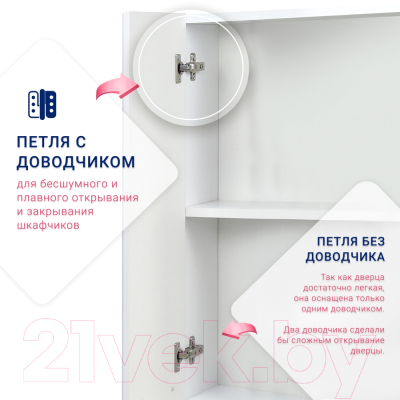 ПЕТЛЯ С ДОВОДЧИКОМ

для бесшумного и плавного открывания и закрывания шкафчиков

ПЕТЛЯ БЕЗ ДОВОДЧИКА

Так как дверца достаточно легкая, она оснащена только одним доводчиком.

Два доводчика сделали бы сложным открывание дверцы.

21vek.by