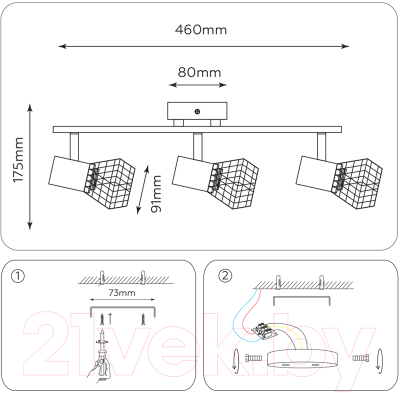 460mm

80mm

175mm

91mm

①

73mm

②

21vek.by