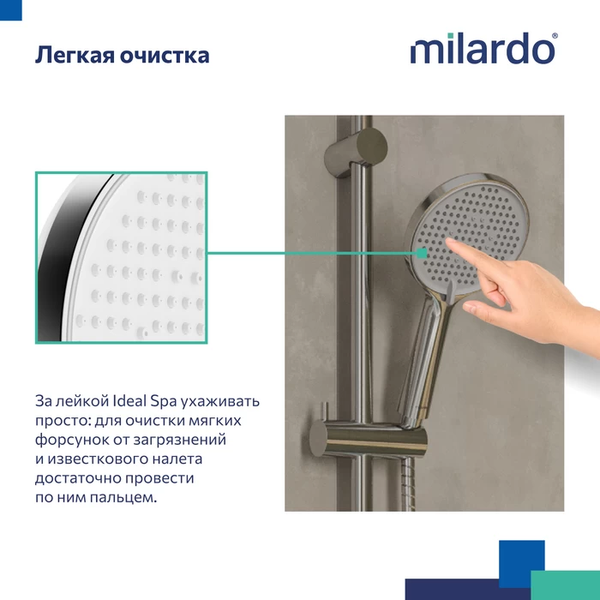 Легкая очистка

milardo®

За лейкой Ideal Spa ухаживать просто: для очистки мягких форсунок от загрязнений и известкового налета достаточно провести по ним пальцем.