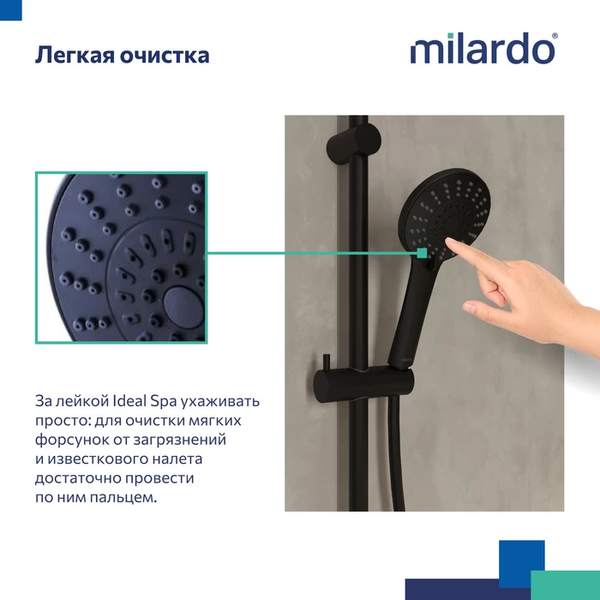 Легкая очистка

milardo®

За лейкой Ideal Spa ухаживать просто: для очистки мягких форсунок от загрязнений и известкового налета достаточно провести по ним пальцем.