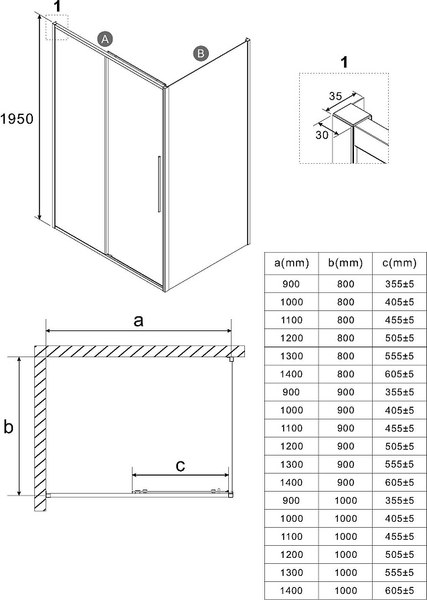 1

A

B

1950

1

35

30

a

b

c

| a(mm) | b(mm) | c(mm) |
|---|---|---|
| 900 | 800 | 355±5 |
| 1000 | 800 | 405±5 |
| 1100 | 800 | 455±5 |
| 1200 | 800 | 505±5 |
| 1300 | 800 | 555±5 |
| 1400 | 800 | 605±5 |
| 900 | 900 | 355±5 |
| 1000 | 900 | 405±5 |
| 1100 | 900 | 455±5 |
| 1200 | 900 | 505±5 |
| 1300 | 900 | 555±5 |
| 1400 | 900 | 605±5 |
| 900 | 1000 | 355±5 |
| 1000 | 1000 | 405±5 |
| 1100 | 1000 | 455±5 |
| 1200 | 1000 | 505±5 |
| 1300 | 1000 | 555±5 |
| 1400 | 1000 | 605±5 |