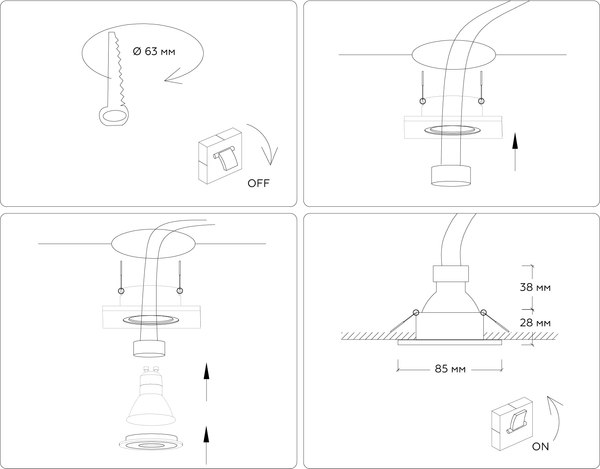 Ø 63 мм

OFF

38 мм

28 мм

85 мм

ON