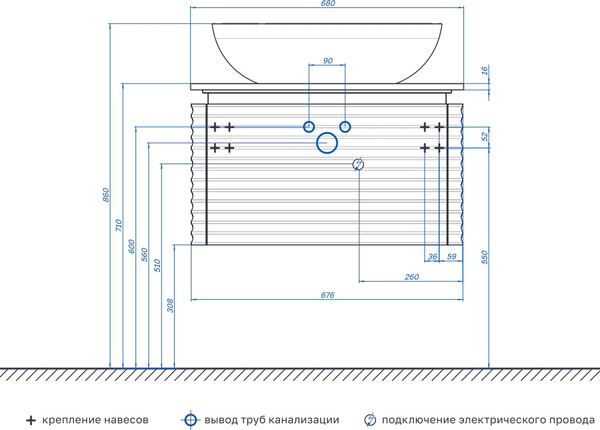 680
90
16
52
860
710
600
560
510
308
36
59
550
260
676

крепление навесов
вывод труб канализации
подключение электрического провода