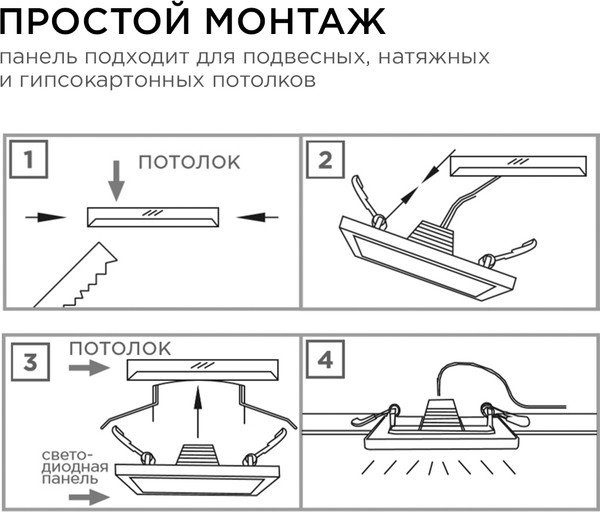 ПРОСТОЙ МОНТАЖ

панель подходит для подвесных, натяжных и гипсокартонных потолков

1

ПОТОЛОК

2

3

ПОТОЛОК

светодиодная панель

4