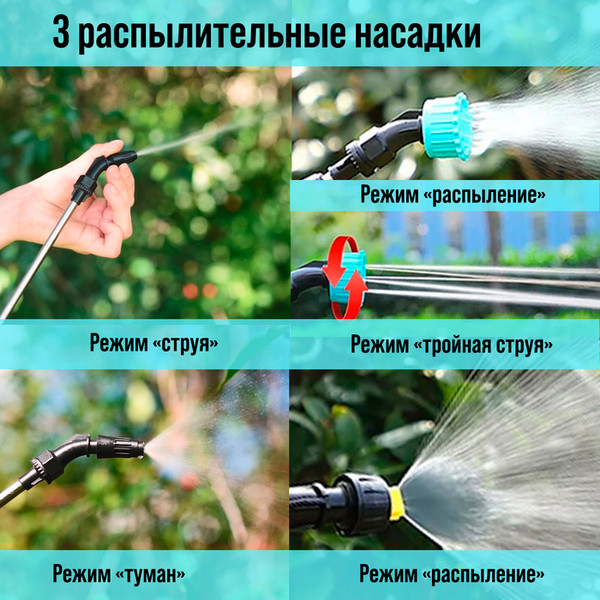 3 распылительные насадки

Режим «распыление»

Режим «струя»

Режим «тройная струя»

Режим «туман»

Режим «распыление»