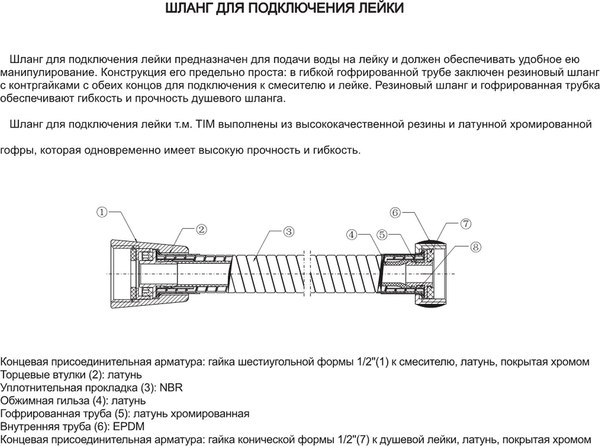 ШЛАНГ ДЛЯ ПОДКЛЮЧЕНИЯ ЛЕЙКИ

Шланг для подключения лейки предназначен для подачи воды на лейку и должен обеспечивать удобное ею манипулирование. Конструкция его предельно проста: в гибкой гофрированной трубе заключен резиновый шланг с контргайками с обеих концов для подключения к смесителю и лейке. Резиновый шланг и гофрированная трубка обеспечивают гибкость и прочность душевого шланга.

Шланг для подключения лейки т.м. TIM выполнены из высококачественной резины и латунной хромированной

гофры, которая одновременно имеет высокую прочность и гибкость.

①
②
③
④
⑤
⑥
⑦
⑧

Концевая присоединительная арматура: гайка шестиугольной формы 1/2"(1) к смесителю, латунь, покрытая хромом
Торцевые втулки (2): латунь
Уплотнительная прокладка (3): NBR
Обжимная гильза (4): латунь
Гофрированная труба (5): латунь хромированная
Внутренняя труба (6): EPDM
Концевая присоединительная арматура: гайка конической формы 1/2"(7) к душевой лейки, латунь, покрытая хромом