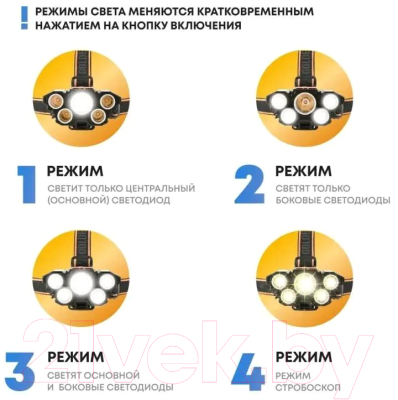 ! РЕЖИМЫ СВЕТА МЕНЯЮТСЯ КРАТКОВРЕМЕННЫМ НАЖАТИЕМ НА КНОПКУ ВКЛЮЧЕНИЯ

1 РЕЖИМ
СВЕТИТ ТОЛЬКО ЦЕНТРАЛЬНЫЙ (ОСНОВНОЙ) СВЕТОДИОД

2 РЕЖИМ
СВЕТЯТ ТОЛЬКО БОКОВЫЕ СВЕТОДИОДЫ

3 РЕЖИМ
СВЕТЯТ ОСНОВНОЙ И БОКОВЫЕ СВЕТОДИОДЫ

4 РЕЖИМ
РЕЖИМ СТРОБОСКОП

21vek.by