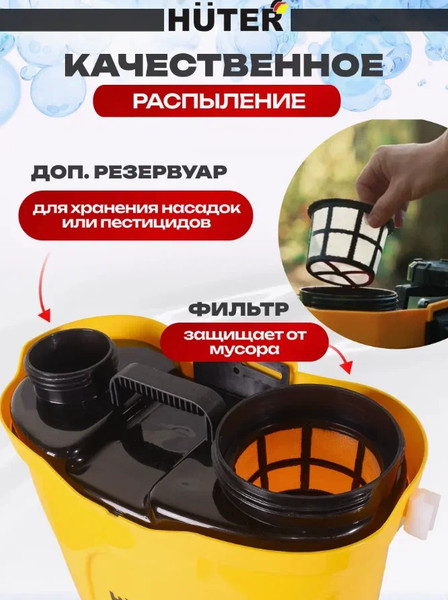 HÜTER

КАЧЕСТВЕННОЕ

РАСПЫЛЕНИЕ

ДОП. РЕЗЕРВУАР

для хранения насадок или пестицидов

ФИЛЬТР

защищает от мусора