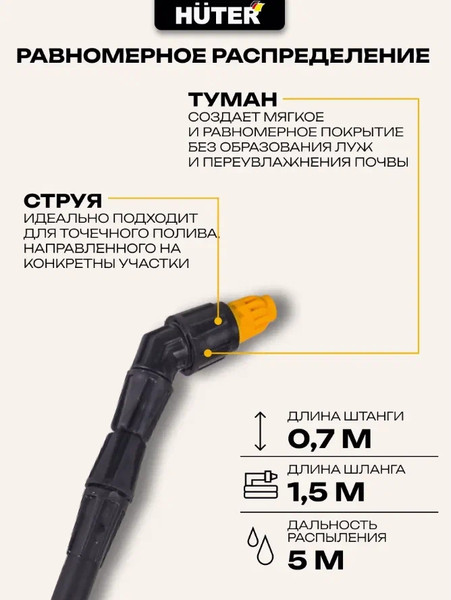 HÜTER

РАВНОМЕРНОЕ РАСПРЕДЕЛЕНИЕ

ТУМАН
СОЗДАЕТ МЯГКОЕ И РАВНОМЕРНОЕ ПОКРЫТИЕ БЕЗ ОБРАЗОВАНИЯ ЛУЖ И ПЕРЕУВЛАЖНЕНИЯ ПОЧВЫ

СТРУЯ
ИДЕАЛЬНО ПОДХОДИТ ДЛЯ ТОЧЕЧНОГО ПОЛИВА, НАПРАВЛЕННОГО НА КОНКРЕТНЫ УЧАСТКИ

ДЛИНА ШТАНГИ
0,7 М

ДЛИНА ШЛАНГА
1,5 М

ДАЛЬНОСТЬ РАСПЫЛЕНИЯ
5 М