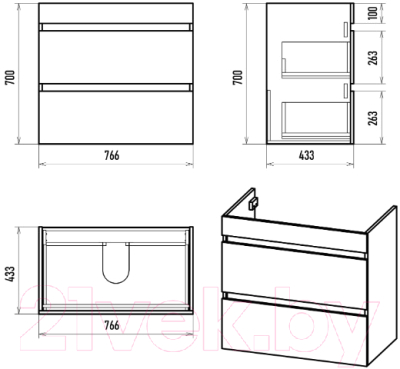 700
766
700
100
263
263
433
433
766
21vek.by