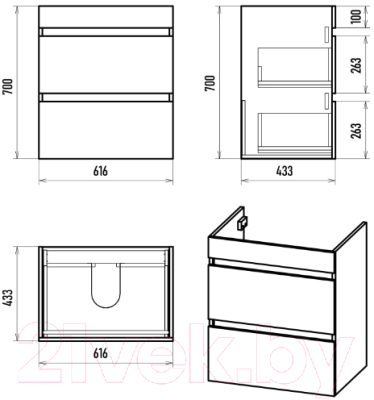 700

616

700

100

263

263

433

433

616

21vek.by