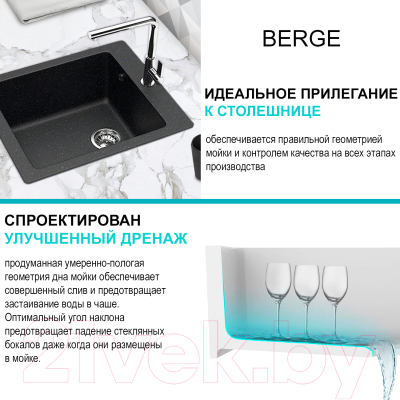 BERGE

ИДЕАЛЬНОЕ ПРИЛЕГАНИЕ
К СТОЛЕШНИЦЕ

обеспечивается правильной геометрией мойки и контролем качества на всех этапах производства

СПРОЕКТИРОВАН
УЛУЧШЕННЫЙ ДРЕНАЖ

продуманная умеренно-пологая геометрия дна мойки обеспечивает совершенный слив и предотвращает застаивание воды в чаше. Оптимальный угол наклона предотвращает падение стеклянных бокалов даже когда они размещены в мойке.

21vek.by