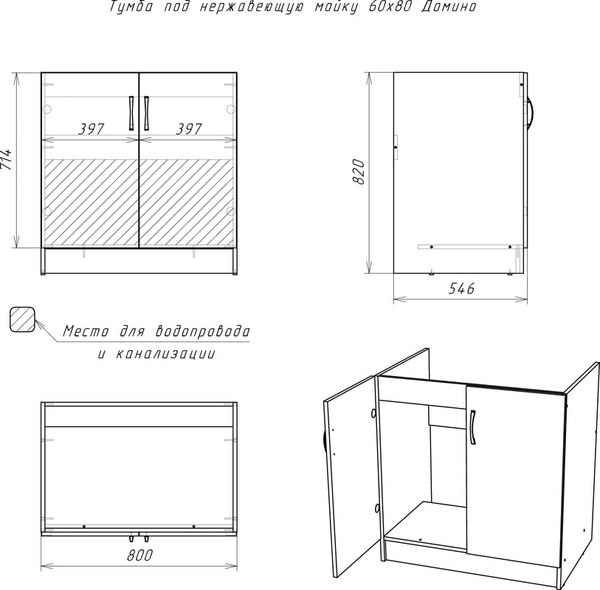 Тумба под нержавеющую мойку 60х80 Домино

714

397

397

820

546

Место для водопровода и канализации

800