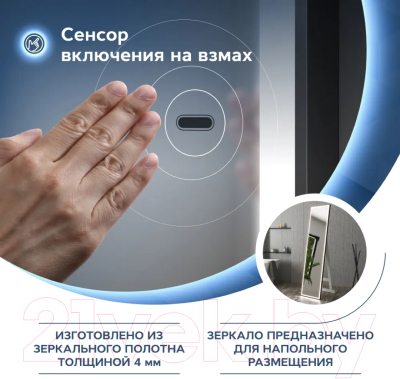 Сенсор включения на взмах

21vek.by

ИЗГОТОВЛЕНО ИЗ ЗЕРКАЛЬНОГО ПОЛОТНА ТОЛЩИНОЙ 4 мм

ЗЕРКАЛО ПРЕДНАЗНАЧЕНО ДЛЯ НАПОЛЬНОГО РАЗМЕЩЕНИЯ