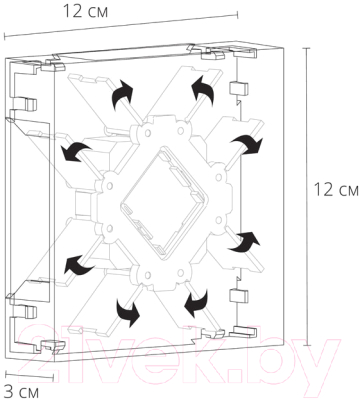 12 см

12 см

3 см

21vek.by