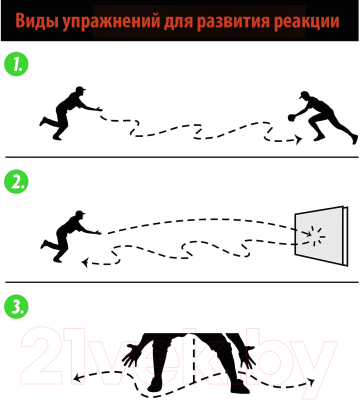 Виды упражнений для развития реакции

1.

2.

3.

21vek.by