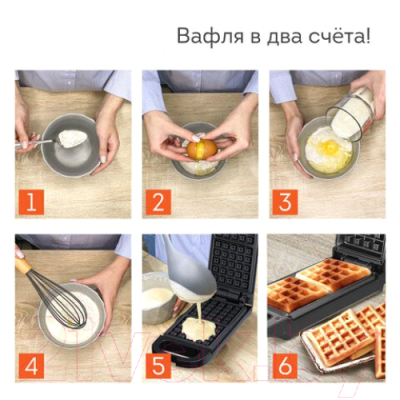 Вафля в два счёта!

1

2

3

4

5

6

21vek.by