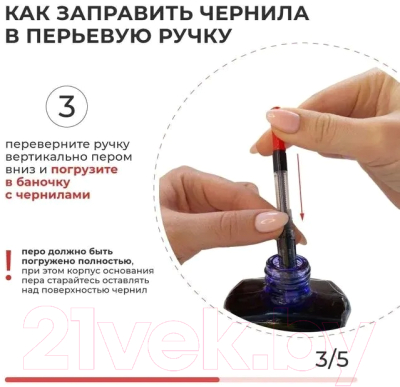 КАК ЗАПРАВИТЬ ЧЕРНИЛА В ПЕРЬЕВУЮ РУЧКУ

3

переверните ручку вертикально пером вниз и погрузите в баночку с чернилами

!

перо должно быть погружено полностью, при этом корпус основания пера старайтесь оставлять над поверхностью чернил

21vek.by

3/5