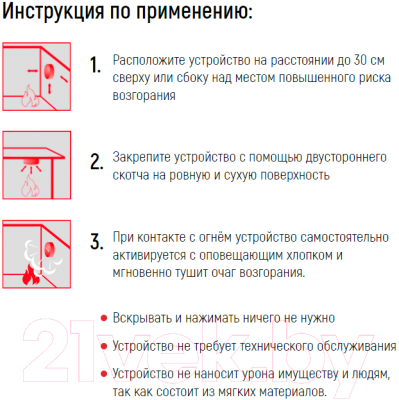 Инструкция по применению:

1. Расположите устройство на расстоянии до 30 см сверху или сбоку над местом повышенного риска возгорания

2. Закрепите устройство с помощью двустороннего скотча на ровную и сухую поверхность

3. При контакте с огнём устройство самостоятельно активируется с оповещающим хлопком и мгновенно тушит очаг возгорания.

• Вскрывать и нажимать ничего не нужно

• Устройство не требует технического обслуживания

• Устройство не наносит урона имуществу и людям, так как состоит из мягких материалов.

21vek.by