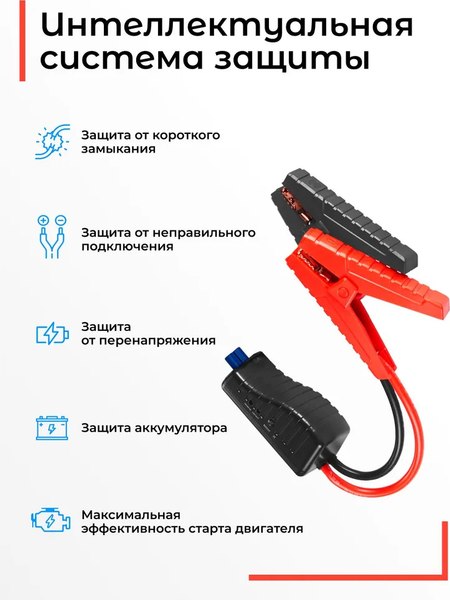 Интеллектуальная система защиты

Защита от короткого замыкания

Защита от неправильного подключения

Защита от перенапряжения

Защита аккумулятора

Максимальная эффективность старта двигателя