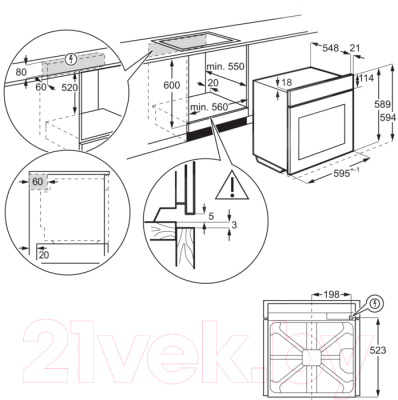 80
60
520
600
min. 550
20
min. 560
548
21
18
114
589
594
$595^{+-1}$
60
20
5
3
198
523
21vek.by