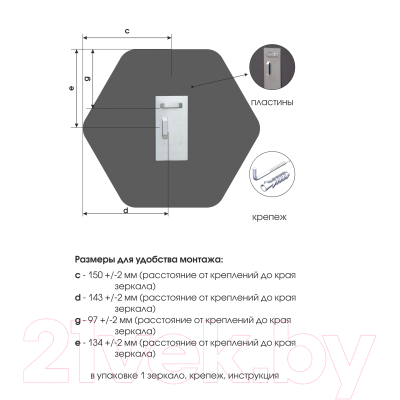 c

e

g

d

пластины

крепеж

Размеры для удобства монтажа:

c - 150 +/-2 мм (расстояние от креплений до края зеркала)

d - 143 +/-2 мм (расстояние от креплений до края зеркала)

g - 97 +/-2 мм (расстояние от креплений до края зеркала)

e - 134 +/-2 мм (расстояние от креплений до края зеркала)

в упаковке 1 зеркало, крепеж, инструкция

21vek.by