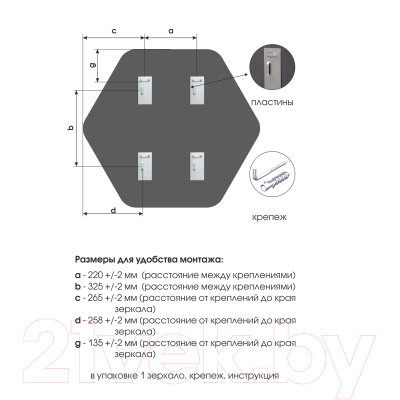 c

a

g

b

d

пластины

крепеж

Размеры для удобства монтажа:

a - 220 +/-2 мм (расстояние между креплениями)
b - 325 +/-2 мм (расстояние между креплениями)
c - 265 +/-2 мм (расстояние от креплений до края зеркала)
d - 258 +/-2 мм (расстояние от креплений до края зеркала)
g - 135 +/-2 мм (расстояние от креплений до края зеркала)

в упаковке 1 зеркало, крепеж, инструкция

21vek.by