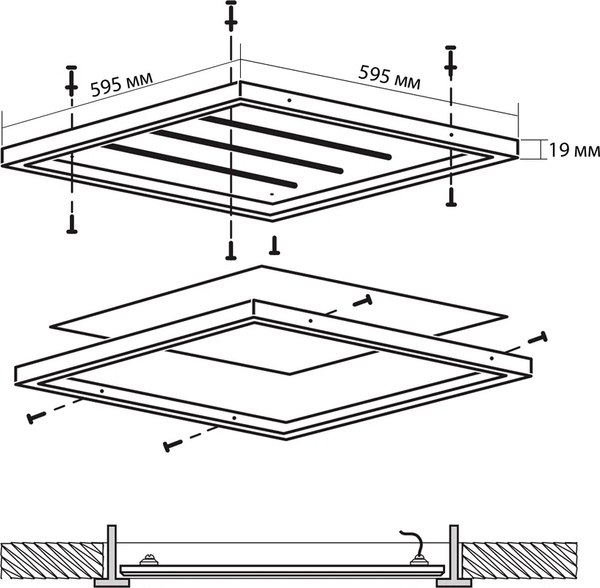 595 мм
595 мм
19 мм