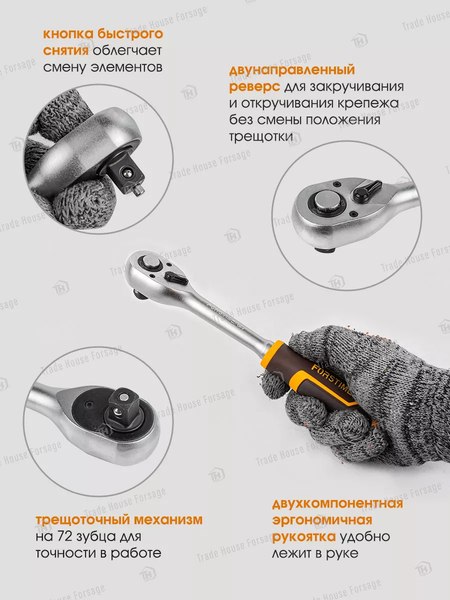 кнопка быстрого снятия облегчает смену элементов

двунаправленный реверс для закручивания и откручивания крепежа без смены положения трещотки

FORSTIME

трещоточный механизм на 72 зубца для точности в работе

двухкомпонентная эргономичная рукоятка удобно лежит в руке

Trade House Forsage