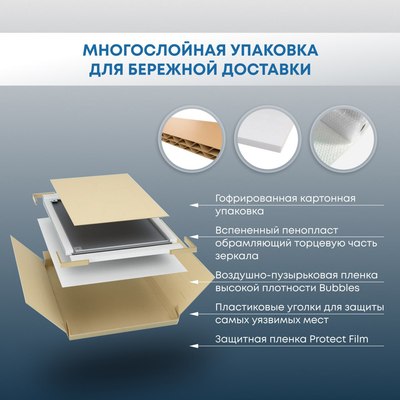 МНОГОСЛОЙНАЯ УПАКОВКА ДЛЯ БЕРЕЖНОЙ ДОСТАВКИ

Гофрированная картонная упаковка

Вспененный пенопласт обрамляющий торцевую часть зеркала

Воздушно-пузырьковая пленка высокой плотности Bubbles

Пластиковые уголки для защиты самых уязвимых мест

Защитная пленка Protect Film