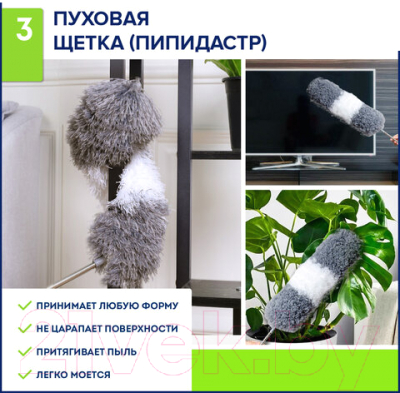 3

ПУХОВАЯ ЩЕТКА (ПИПИДАСТР)

ПРИНИМАЕТ ЛЮБУЮ ФОРМУ

НЕ ЦАРАПАЕТ ПОВЕРХНОСТИ

ПРИТЯГИВАЕТ ПЫЛЬ

ЛЕГКО МОЕТСЯ

21vek.by